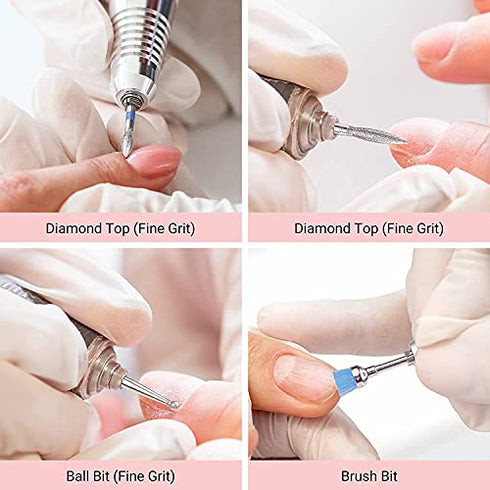 Diamond Top (Fine Grit)

Diamond Top (Fine Grit)

Ball Bit (Fine Grit)

Brush Bit