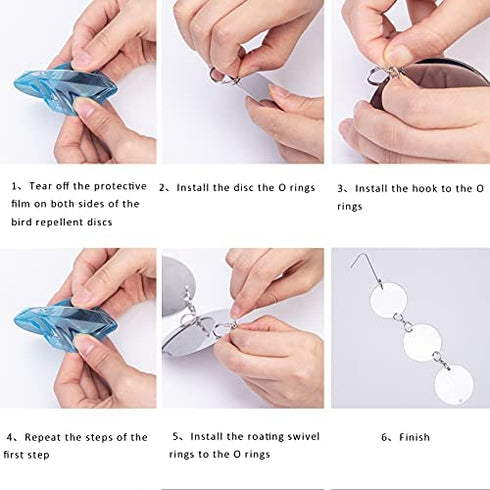 1、Tear off the protective film on both sides of the bird repellent discs

2、Install the disc the O rings

3、Install the hook to the O rings

4、Repeat the steps of the first step

5、Install the roating swivel rings to the O rings

6、Finish