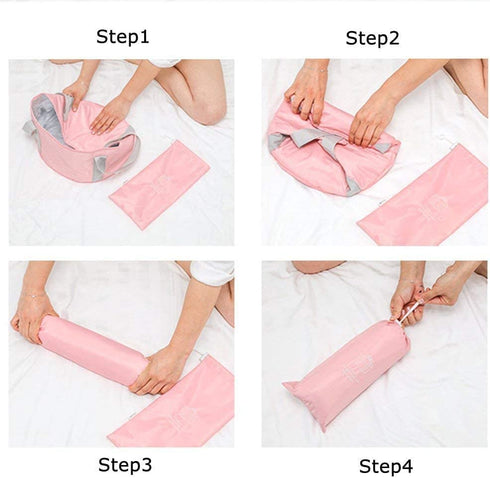 Step1

Step2

Step3

Step4