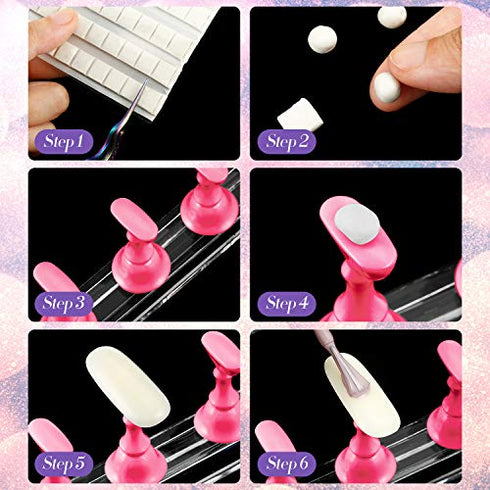 Step 1

Step 2

Step 3

Step 4

Step 5

Step 6