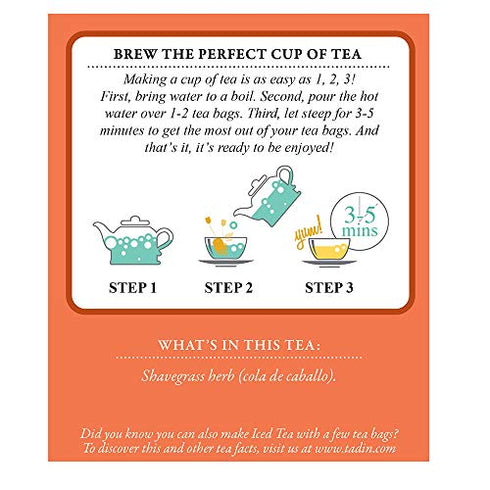 BREW THE PERFECT CUP OF TEA

Making a cup of tea is as easy as 1, 2, 3! First, bring water to a boil. Second, pour the hot water over 1-2 tea bags. Third, let steep for 3-5 minutes to get the most out of your tea bags. And that's it, it's ready to be enjoyed!

yum!

3-5 mins

STEP 1

STEP 2

STEP 3

WHAT'S IN THIS TEA:

Shavegrass herb (cola de caballo).

Did you know you can also make Iced Tea with a few tea bags? To discover this and other tea facts, visit us at www.tadin.com