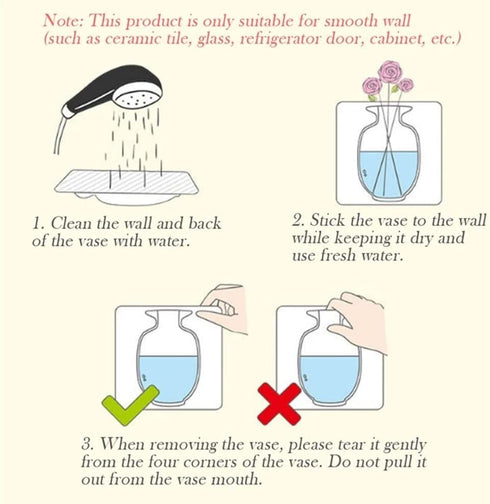 Note: This product is only suitable for smooth wall (such as ceramic tile, glass, refrigerator door, cabinet, etc.)

1. Clean the wall and back of the vase with water.

2. Stick the vase to the wall while keeping it dry and use fresh water.

3. When removing the vase, please tear it gently from the four corners of the vase. Do not pull it out from the vase mouth.