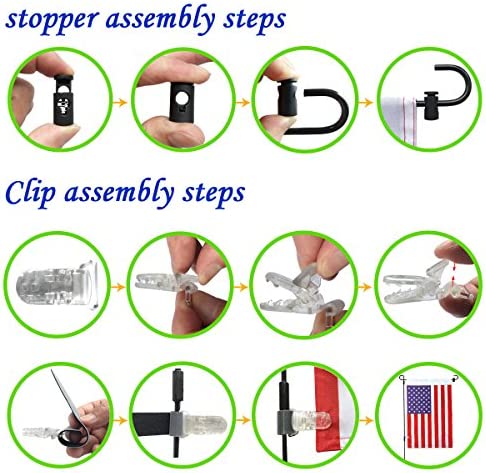 stopper assembly steps

Clip assembly steps