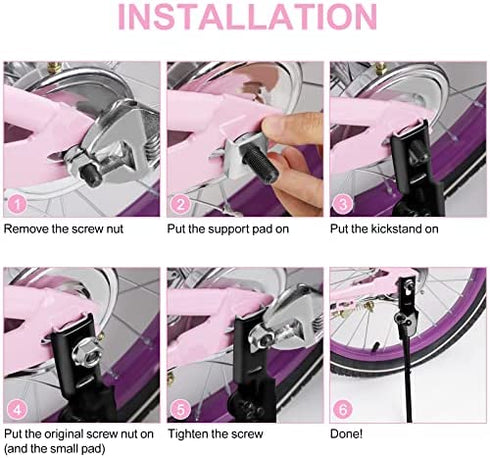 INSTALLATION

1
Remove the screw nut

2
Put the support pad on

3
Put the kickstand on

4
Put the original screw nut on (and the small pad)

5
Tighten the screw

6
Done!