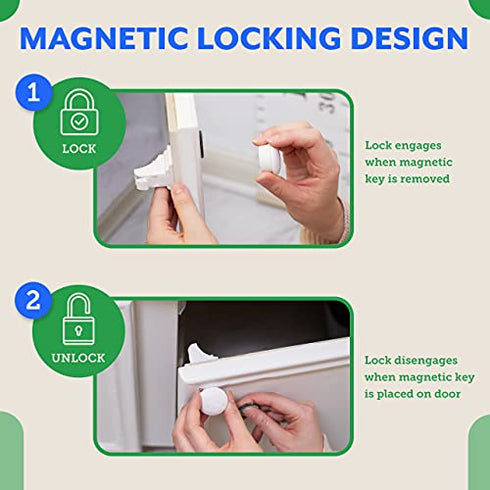 MAGNETIC LOCKING DESIGN

1

LOCK

Lock engages when magnetic key is removed

2

UNLOCK

Lock disengages when magnetic key is placed on door