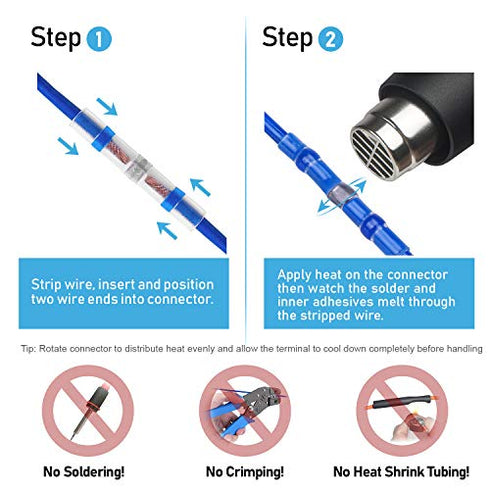 Step 1

Strip wire, insert and position two wire ends into connector.

Step 2

Apply heat on the connector then watch the solder and inner adhesives melt through the stripped wire.

Tip: Rotate connector to distribute heat evenly and allow the terminal to cool down completely before handling

No Soldering!

No Crimping!

No Heat Shrink Tubing!