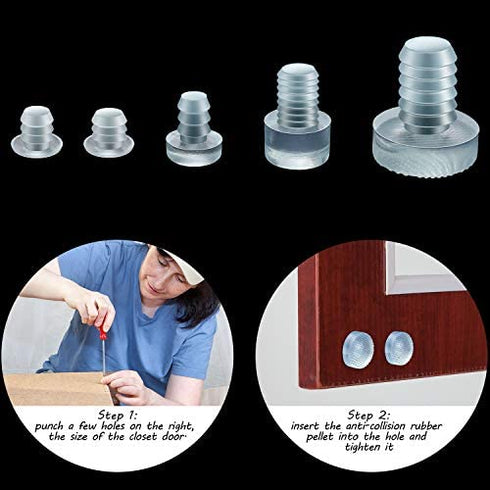 Step 1:
punch a few holes on the right, the size of the closet door.

Step 2:
insert the anti-collision rubber pellet into the hole and tighten it