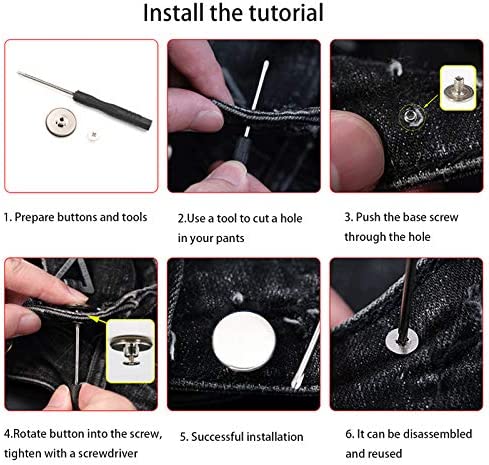 Install the tutorial

1. Prepare buttons and tools

2.Use a tool to cut a hole in your pants

3. Push the base screw through the hole

4.Rotate button into the screw, tighten with a screwdriver

5. Successful installation

6. It can be disassembled and reused