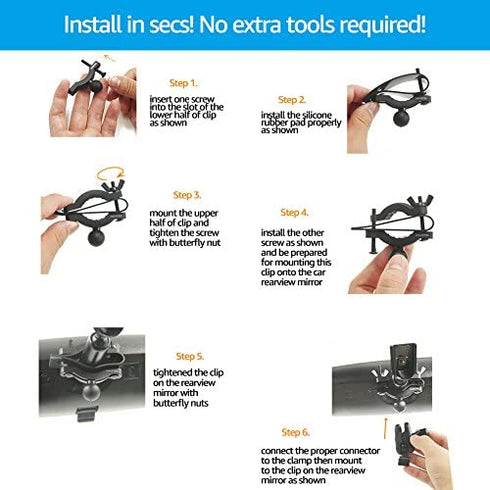 Install in secs! No extra tools required!

Step 1.
insert one screw into the slot of the lower half of clip as shown

Step 2.
install the silicone rubber pad properly as shown

Step 3.
mount the upper half of clip and tighten the screw with butterfly nut

Step 4.
install the other screw as shown and be prepared for mounting this clip onto the car rearview mirror

Step 5.
tightened the clip on the rearview mirror with butterfly nuts

Step 6.
connect the proper connector to the clamp then mount to the clip on the rearview mirror as shown