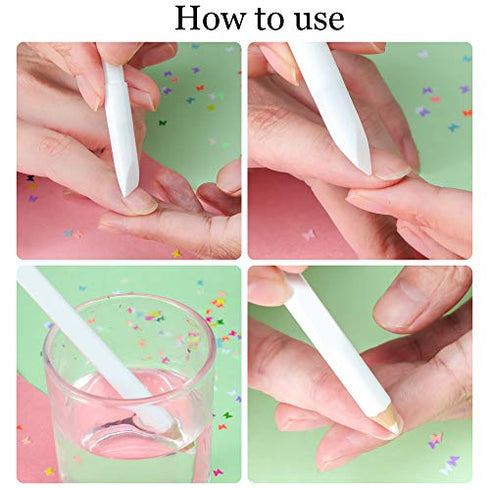 How to use