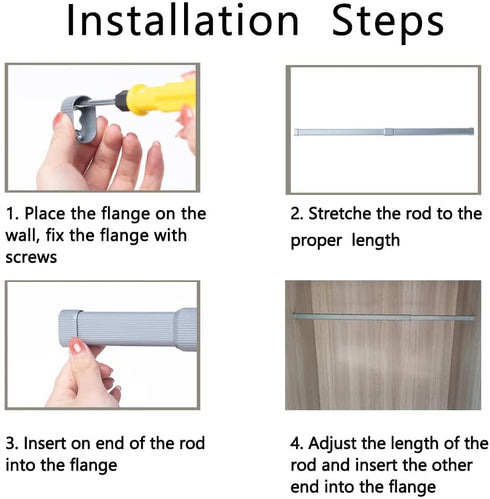 Installation Steps

1. Place the flange on the wall, fix the flange with screws

2. Stretche the rod to the proper length

3. Insert on end of the rod into the flange

4. Adjust the length of the rod and insert the other end into the flange