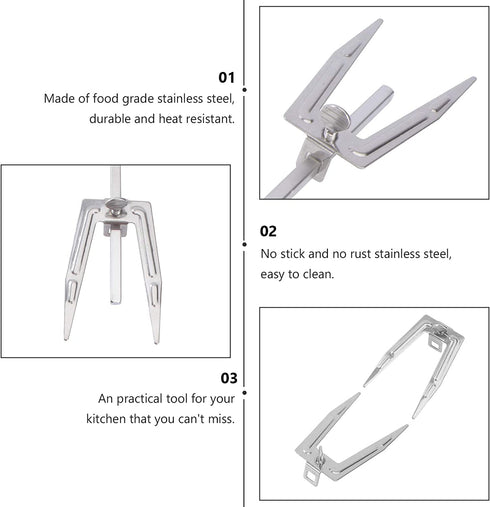 01
Made of food grade stainless steel, durable and heat resistant.

02
No stick and no rust stainless steel, easy to clean.

03
An practical tool for your kitchen that you can't miss.