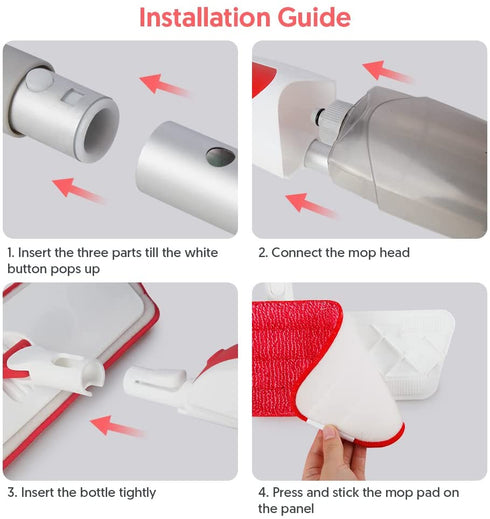 Installation Guide

1. Insert the three parts till the white button pops up

2. Connect the mop head

3. Insert the bottle tightly

4. Press and stick the mop pad on the panel