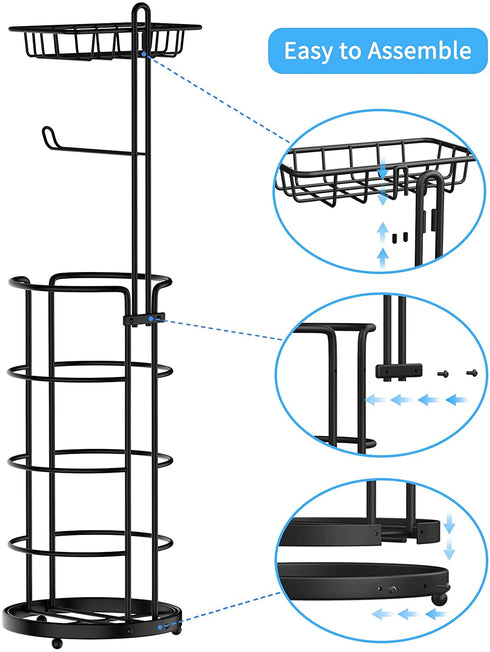 Easy to Assemble