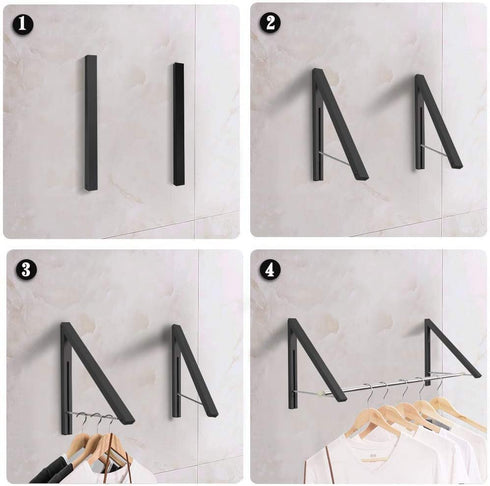 1

2

3

4