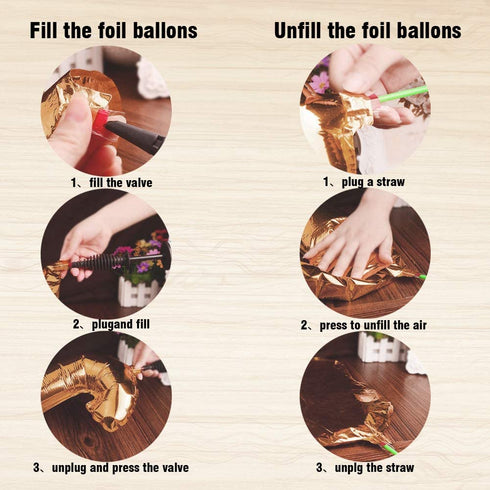 Fill the foil ballons

1、fill the valve

2、plugand fill

3、unplug and press the valve

Unfill the foil ballons

1、plug a straw

2、press to unfill the air

3、unplg the straw