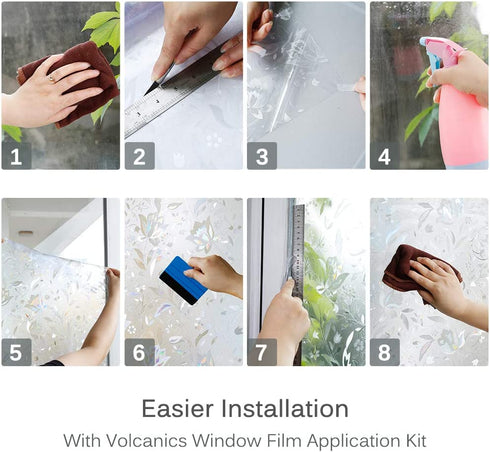 1
2
3
4
5
6
7
8

Easier Installation
With Volcanics Window Film Application Kit