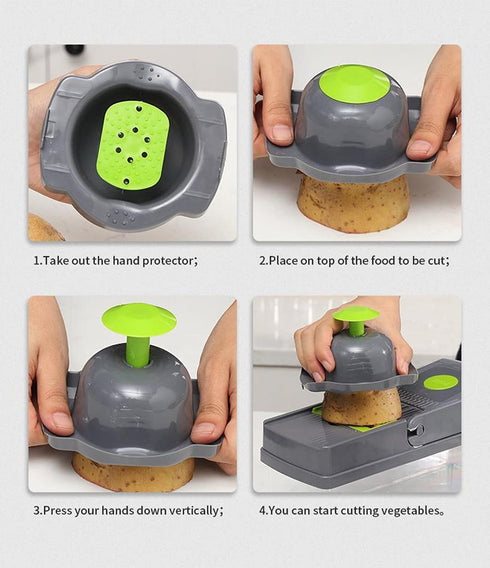 1.Take out the hand protector;

2.Place on top of the food to be cut;

3.Press your hands down vertically;

4.You can start cutting vegetables。