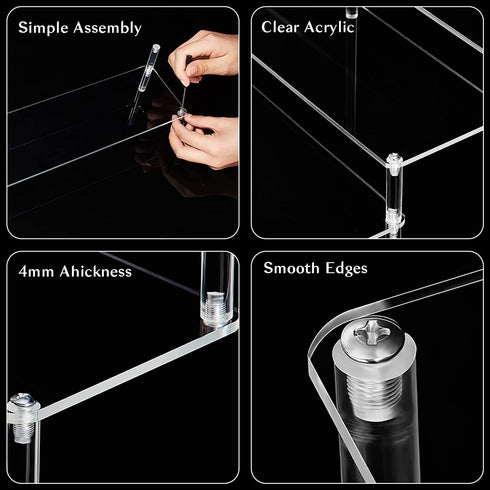 Simple Assembly

Clear Acrylic

4mm Ahickness

Smooth Edges