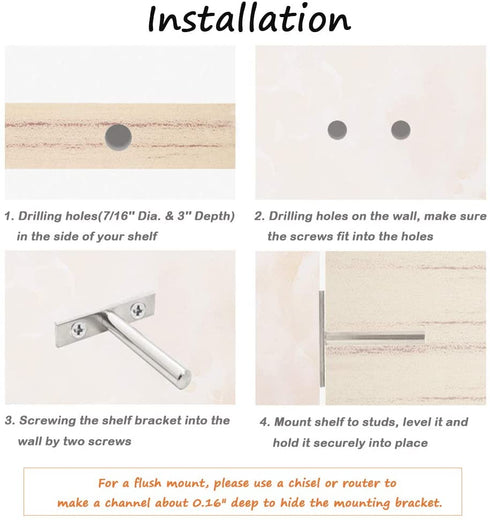 Installation

1. Drilling holes(7/16'' Dia. & 3'' Depth) in the side of your shelf

2. Drilling holes on the wall, make sure the screws fit into the holes

3. Screwing the shelf bracket into the wall by two screws

4. Mount shelf to studs, level it and hold it securely into place

For a flush mount, please use a chisel or router to make a channel about 0.16" deep to hide the mounting bracket.