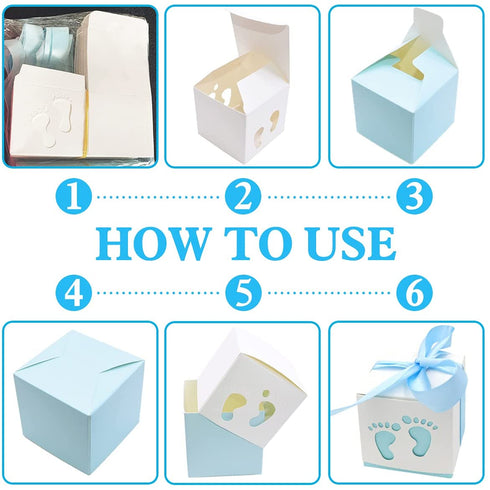 1 2 3

HOW TO USE

4 5 6