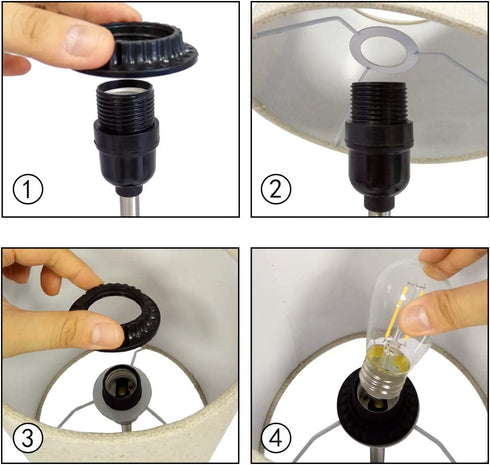 1

2

3

4