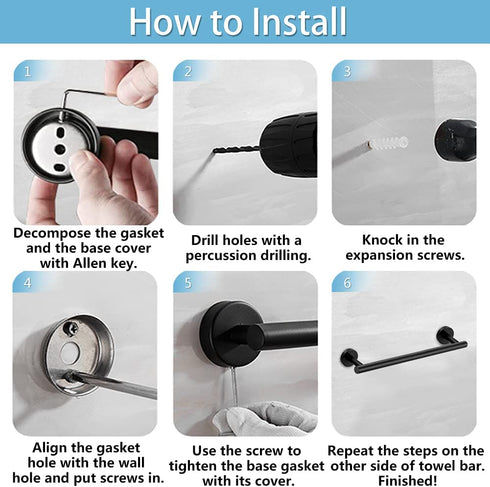 How to Install

1

Decompose the gasket and the base cover with Allen key.

2

Drill holes with a percussion drilling.

3

Knock in the expansion screws.

4

Align the gasket hole with the wall hole and put screws in.

5

Use the screw to tighten the base gasket with its cover.

6

Repeat the steps on the other side of towel bar. Finished!