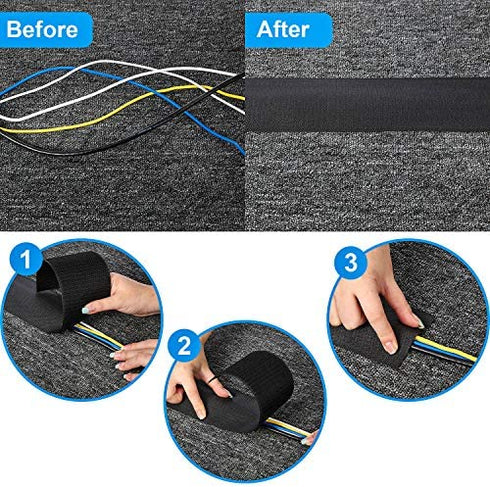 Before

After

1

2

3