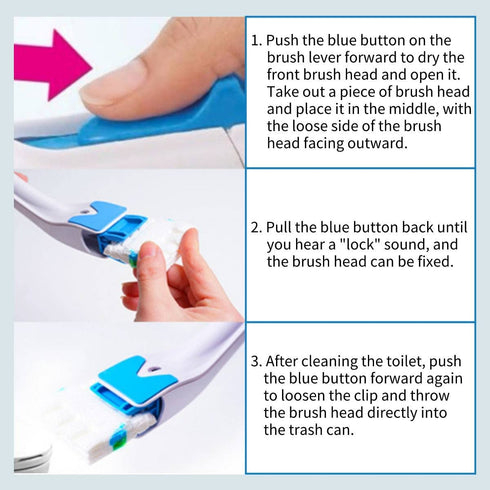 1. Push the blue button on the brush lever forward to dry the front brush head and open it. Take out a piece of brush head and place it in the middle, with the loose side of the brush head facing outward.

2. Pull the blue button back until you hear a "lock" sound, and the brush head can be fixed.

3. After cleaning the toilet, push the blue button forward again to loosen the clip and throw the brush head directly into the trash can.