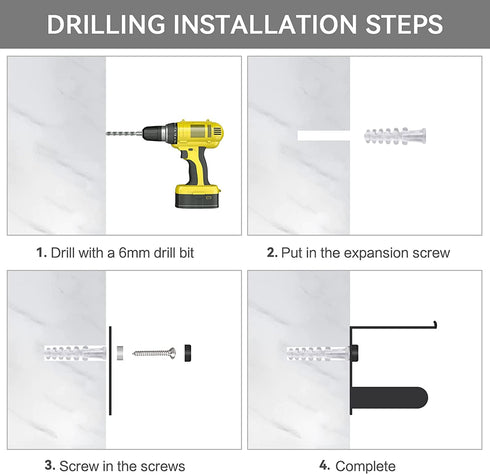 DRILLING INSTALLATION STEPS

1. Drill with a 6mm drill bit

2. Put in the expansion screw

3. Screw in the screws

4. Complete