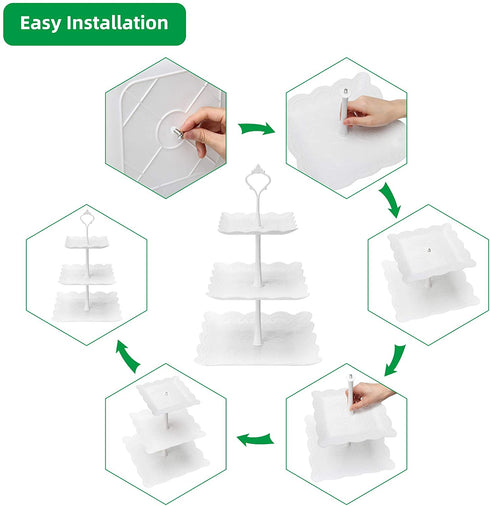 Easy Installation