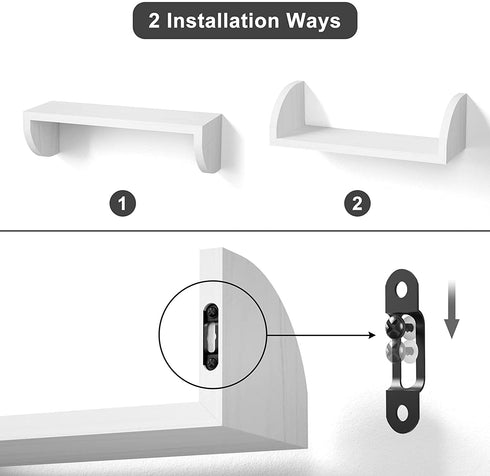 2 Installation Ways

1

2