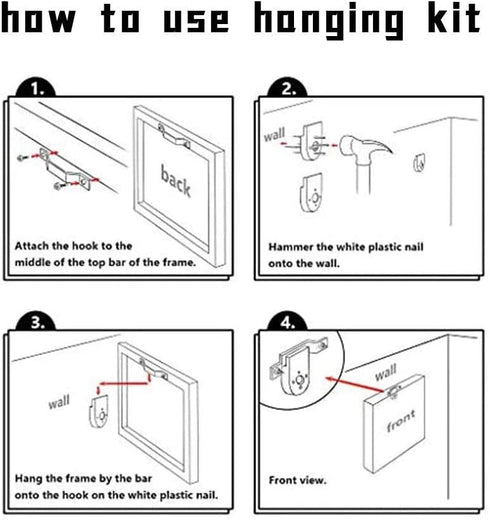 how to use hanging kit

1.

back

Attach the hook to the middle of the top bar of the frame.

2.

wall

Hammer the white plastic nail onto the wall.

3.

wall

Hang the frame by the bar onto the hook on the white plastic nail.

4.

wall

front

Front view.