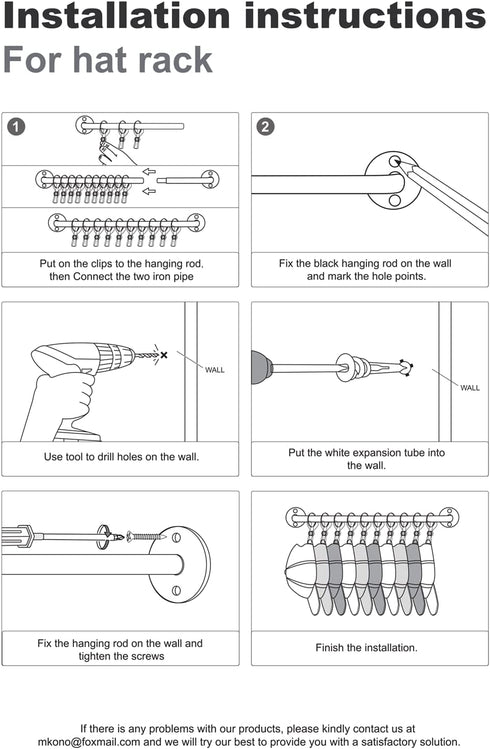 Installation instructions
For hat rack

1

Put on the clips to the hanging rod, then Connect the two iron pipe

2

Fix the black hanging rod on the wall and mark the hole points.

WALL

Use tool to drill holes on the wall.

WALL

Put the white expansion tube into the wall.

Fix the hanging rod on the wall and tighten the screws

Finish the installation.

If there is any problems with our products, please kindly contact us at mkono@foxmail.com and we will try our best to provide you with a satisfactory solution.