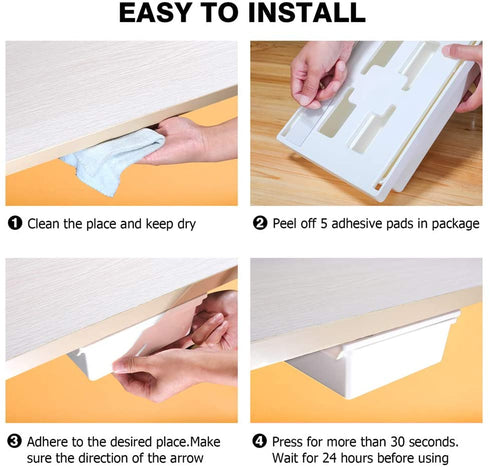 EASY TO INSTALL

❶ Clean the place and keep dry

❷ Peel off 5 adhesive pads in package

❸ Adhere to the desired place.Make sure the direction of the arrow

❹ Press for more than 30 seconds. Wait for 24 hours before using