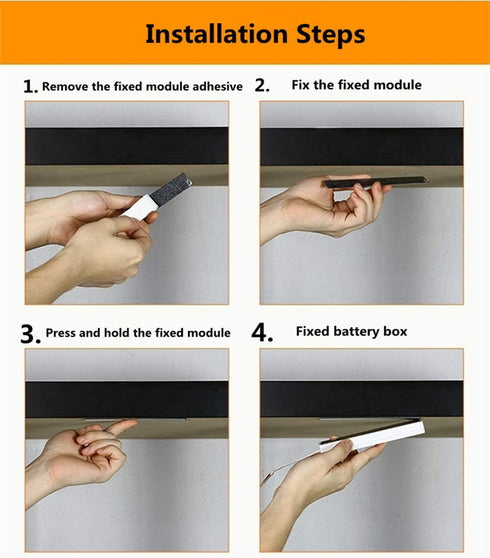 Installation Steps

1. Remove the fixed module adhesive

2. Fix the fixed module

3. Press and hold the fixed module

4. Fixed battery box