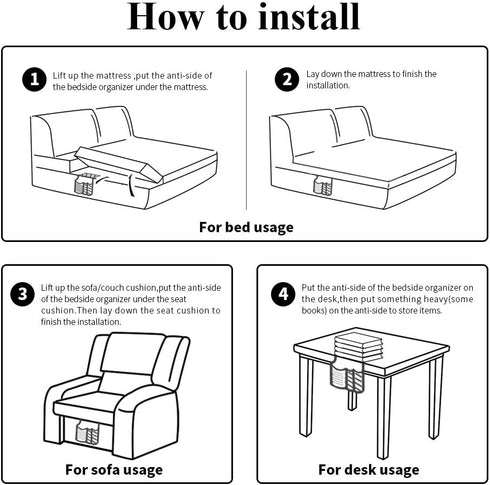 How to install

1 Lift up the mattress ,put the anti-side of the bedside organizer under the mattress.

2 Lay down the mattress to finish the installation.

For bed usage

3 Lift up the sofa/couch cushion,put the anti-side of the bedside organizer under the seat cushion.Then lay down the seat cushion to finish the installation.

For sofa usage

4 Put the anti-side of the bedside organizer on the desk,then put something heavy(some books) on the anti-side to store items.

For desk usage