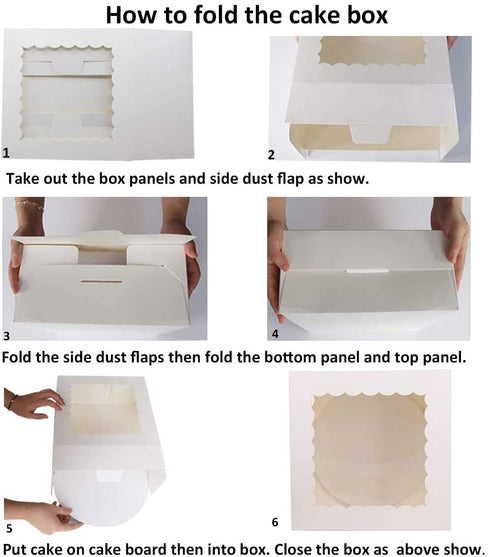 How to fold the cake box

1

2

Take out the box panels and side dust flap as show.

3

4

Fold the side dust flaps then fold the bottom panel and top panel.

5

6

Put cake on cake board then into box. Close the box as above show.