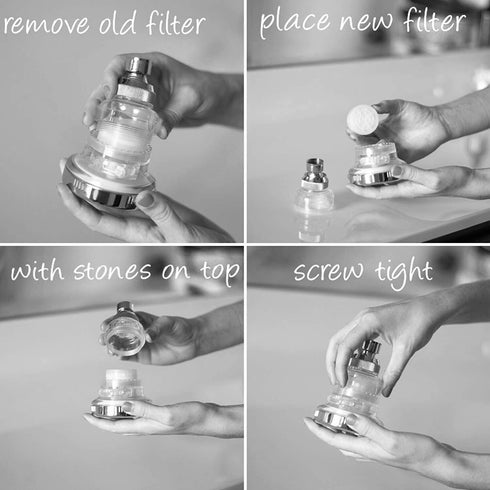 remove old filter

place new filter

with stones on top

screw tight