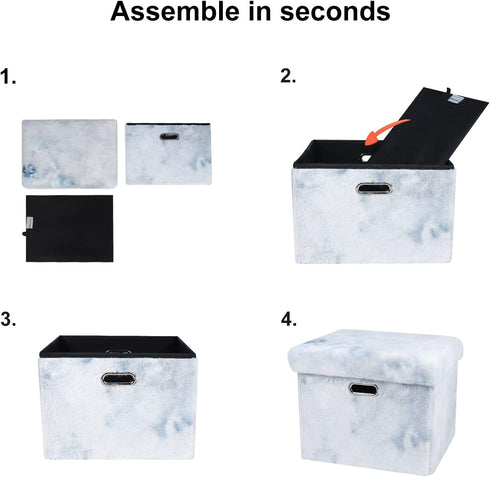 Assemble in seconds

1.

2.

3.

4.