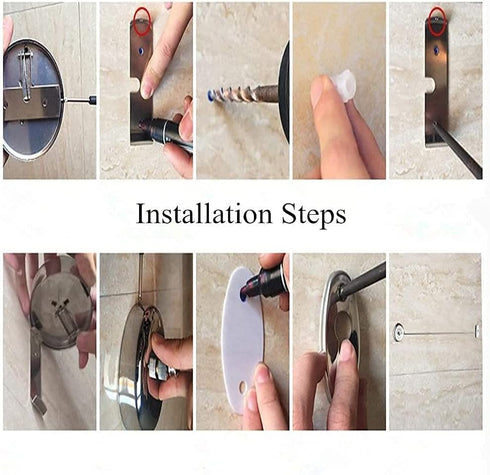 Installation Steps