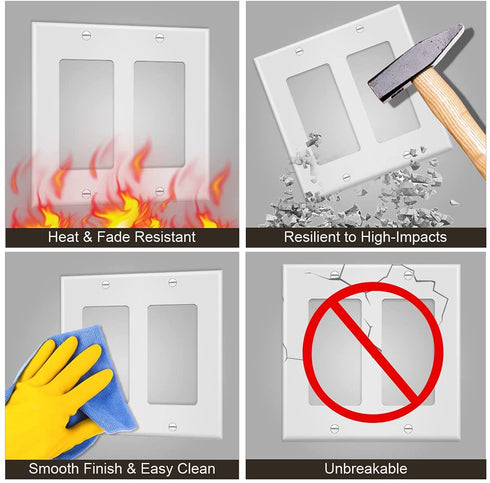 Heat & Fade Resistant

Resilient to High-Impacts

Smooth Finish & Easy Clean

Unbreakable