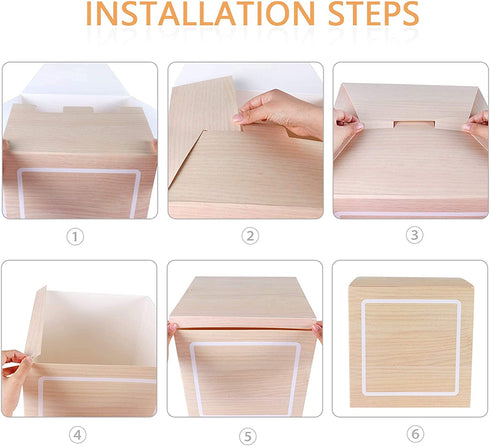 INSTALLATION STEPS

①

②

③

④

⑤

⑥