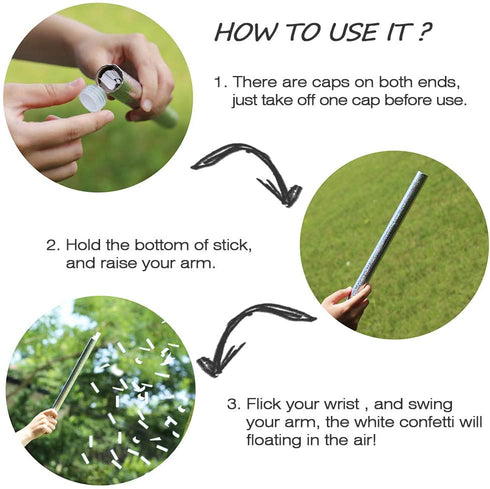 HOW TO USE IT ?

1. There are caps on both ends, just take off one cap before use.

2. Hold the bottom of stick, and raise your arm.

3. Flick your wrist , and swing your arm, the white confetti will floating in the air!