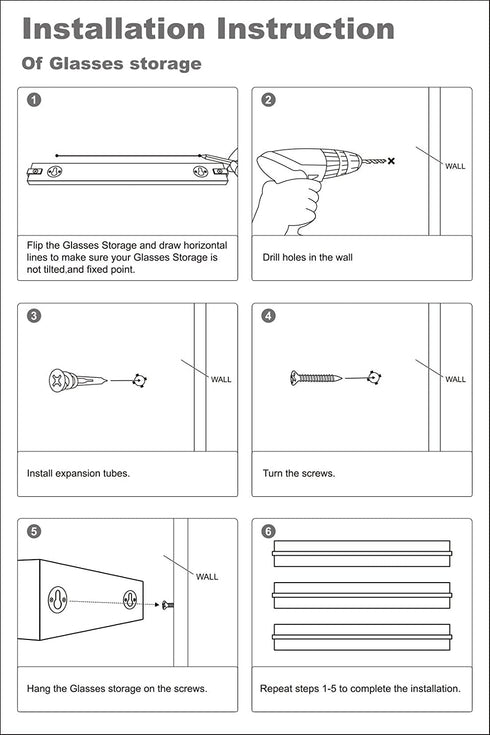 Installation Instruction

Of Glasses storage

1

Flip the Glasses Storage and draw horizontal lines to make sure your Glasses Storage is not tilted,and fixed point.

2

WALL

Drill holes in the wall

3

WALL

Install expansion tubes.

4

WALL

Turn the screws.

5

WALL

Hang the Glasses storage on the screws.

6

Repeat steps 1-5 to complete the installation.