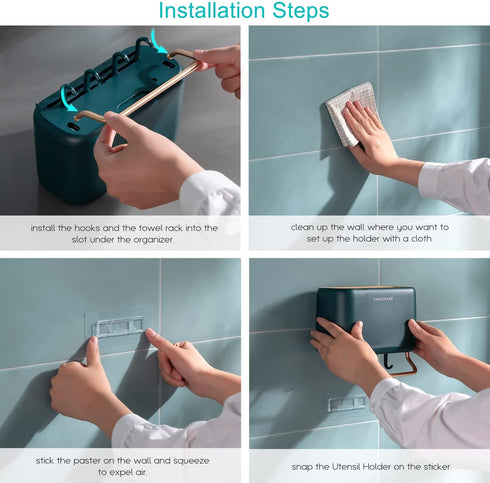 Installation Steps

install the hooks and the towel rack into the slot under the organizer.

clean up the wall where you want to set up the holder with a cloth.

stick the paster on the wall and squeeze to expel air.

snap the Utensil Holder on the sticker.