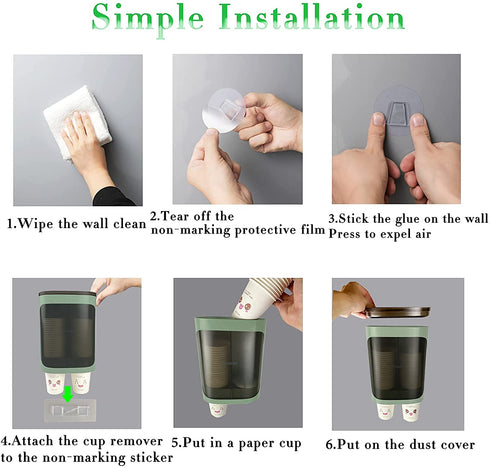 Simple Installation

1.Wipe the wall clean

2.Tear off the non-marking protective film

3.Stick the glue on the wall Press to expel air

4.Attach the cup remover to the non-marking sticker

5.Put in a paper cup

6.Put on the dust cover