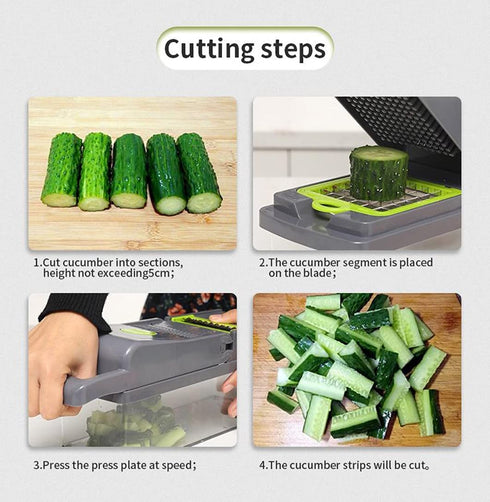 Cutting steps

1.Cut cucumber into sections, height not exceeding5cm;

2.The cucumber segment is placed on the blade;

3.Press the press plate at speed;

4.The cucumber strips will be cut。