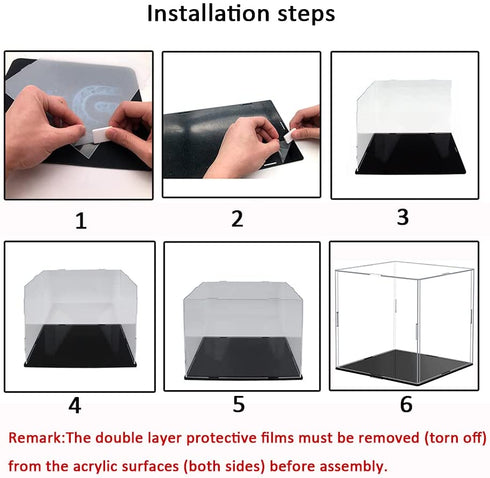 Installation steps

1

2

3

4

5

6

Remark:The double layer protective films must be removed (torn off) from the acrylic surfaces (both sides) before assembly.