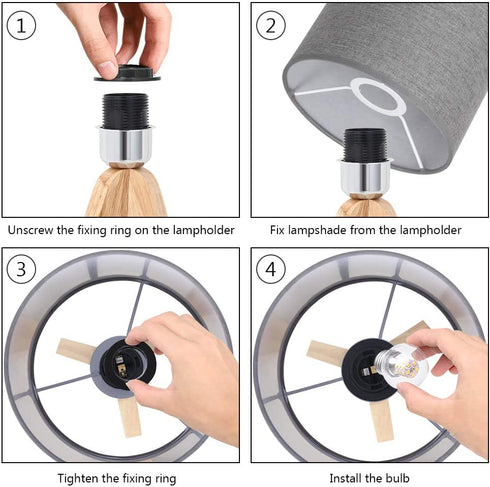 1

Unscrew the fixing ring on the lampholder

2

Fix lampshade from the lampholder

3

Tighten the fixing ring

4

Install the bulb